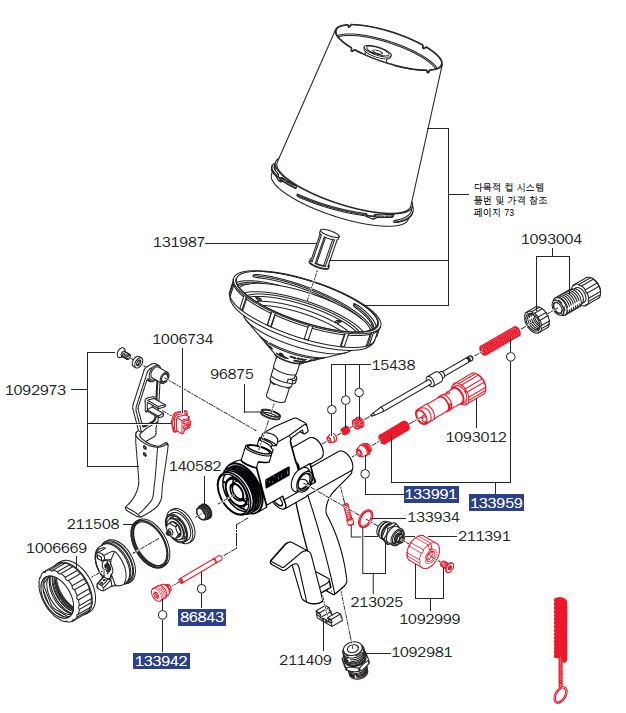 다목적 컵 시스템
품번 및 가격 참조
페이지 73

131987

1093004

1006734

1092973

96875

15438

1093012

140582

133991

133959

211508

133934

211391

1006669

213025

1092999

86843

133942

211409

1092981