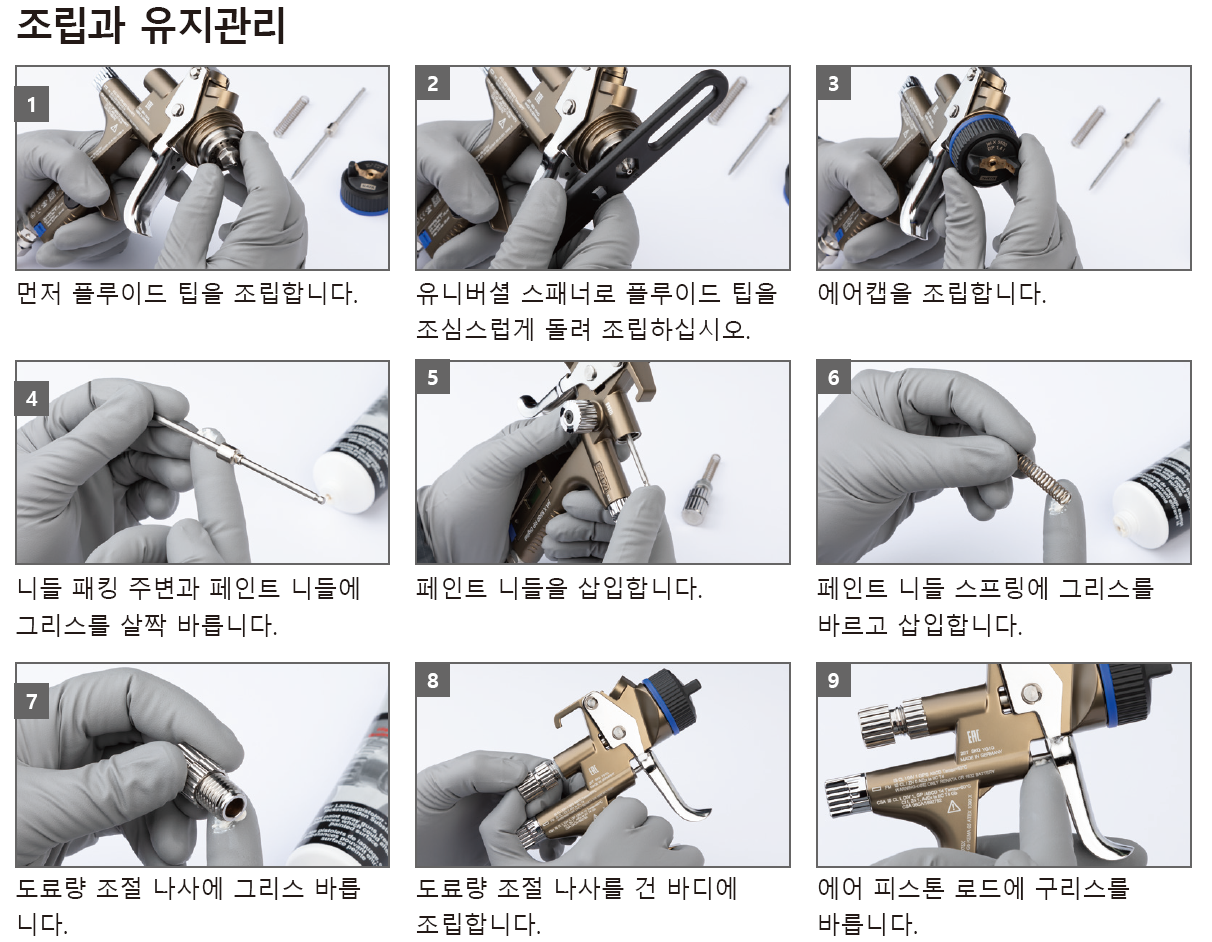 조립과 유지관리

1

먼저 플루이드 팁을 조립합니다.

2

유니버셜 스패너로 플루이드 팁을 조심스럽게 돌려 조립하십시오.

3

에어캡을 조립합니다.

4

니들 패킹 주변과 페인트 니들에 그리스를 살짝 바릅니다.

5

페인트 니들을 삽입합니다.

6

페인트 니들 스프링에 그리스를 바르고 삽입합니다.

7

도료량 조절 나사에 그리스 바릅니다.

8

도료량 조절 나사를 건 바디에 조립합니다.

9

에어 피스톤 로드에 구리스를 바릅니다.